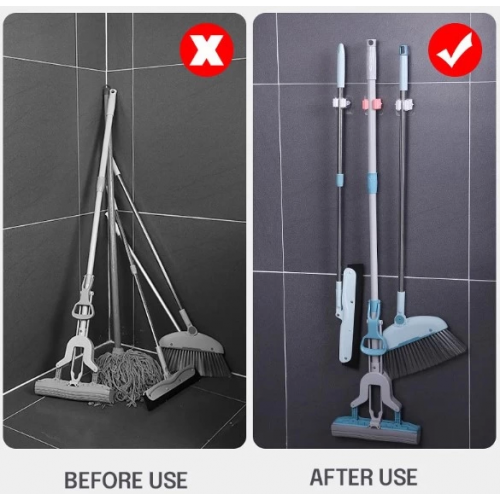 BEFORE USE

AFTER USE